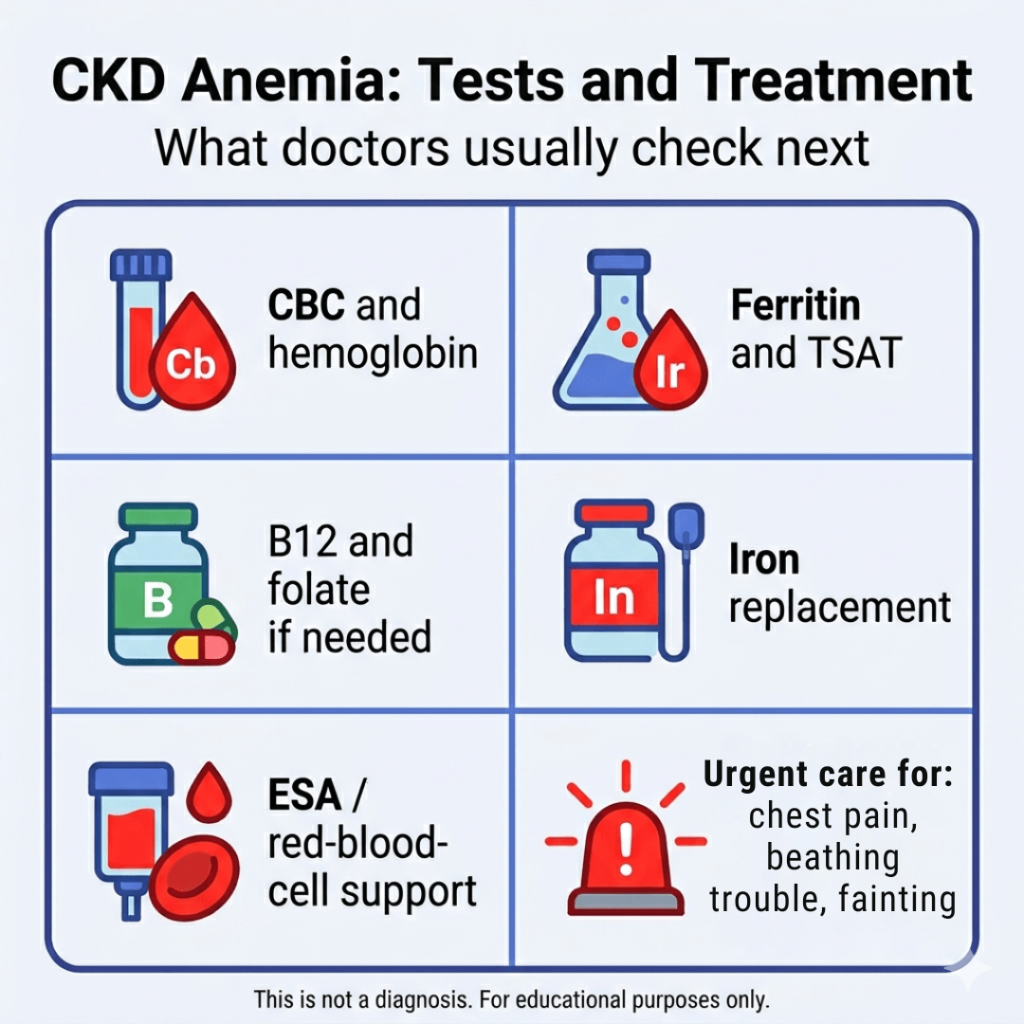 CKD Anemia: Tests and Treatment
What doctors usually check next

Cb
CBC and hemoglobin

Ir
Ferritin and TSAT

B
B12 and folate if needed

In
Iron replacement

ESA / red-blood-cell support

!
Urgent care for: chest pain, beathing trouble, fainting

This is not a diagnosis. For educational purposes only.