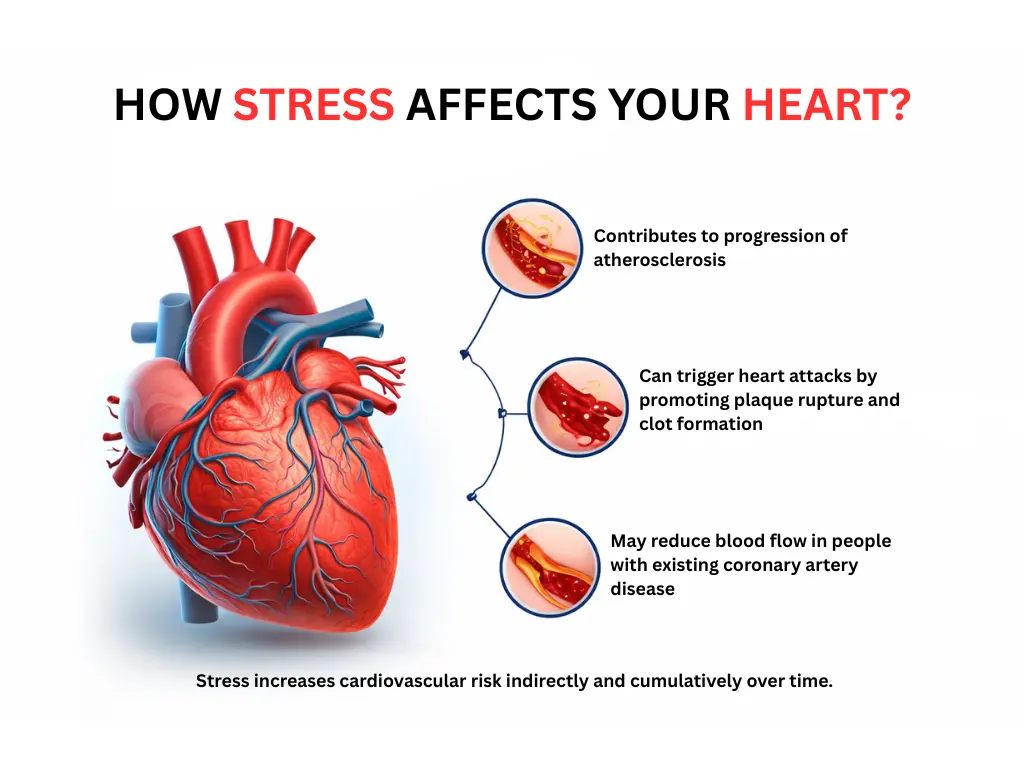 HOW STRESS AFFECTS YOUR HEART?

Contributes to progression of atherosclerosis

Can trigger heart attacks by promoting plaque rupture and clot formation

May reduce blood flow in people with existing coronary artery disease

Stress increases cardiovascular risk indirectly and cumulatively over time.